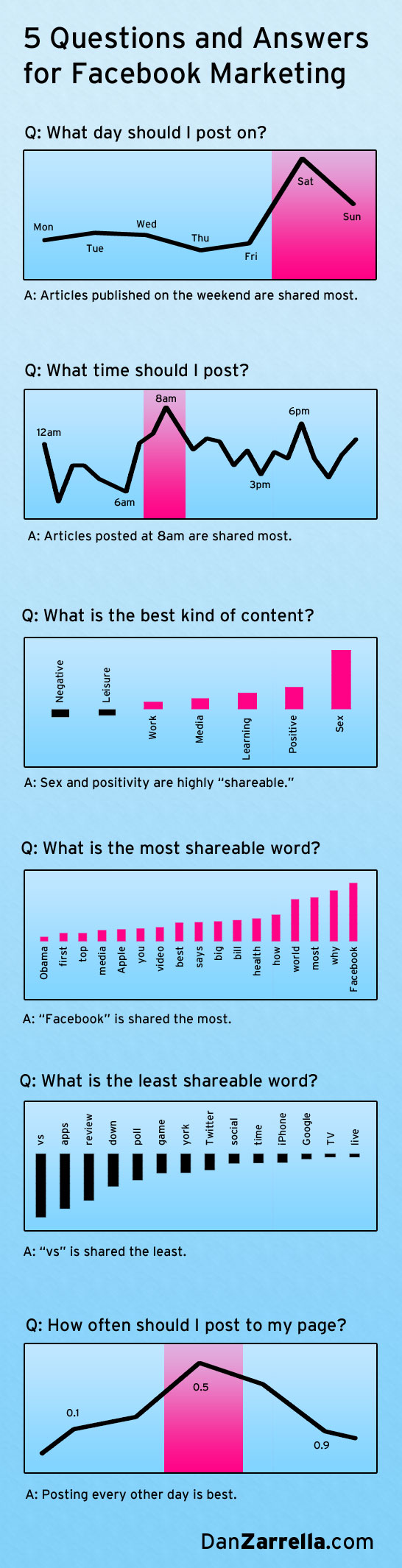 5 Questions and Answers for Facebook Marketing

Q: What day should I post on?

Mon
Tue
Wed
Thu
Fri
Sat
Sun

A: Articles published on the weekend are shared most.

Q: What time should I post?

12am
6am
8am
3pm
6pm

A: Articles posted at 8am are shared most.

Q: What is the best kind of content?

Negative
Leisure
Work
Media
Learning
Positive
Sex

A: Sex and positivity are highly "shareable."

Q: What is the most shareable word?

Obama
first
top
media
Apple
you
video
best
says
big
bill
health
how
world
most
why
Facebook

A: "Facebook" is shared the most.

Q: What is the least shareable word?

vs
apps
review
down
poll
game
york
Twitter
social
time
iPhone
Google
TV
live

A: "vs" is shared the least.

Q: How often should I post to my page?

0.1
0.5
0.9

A: Posting every other day is best.

DanZarrella.com